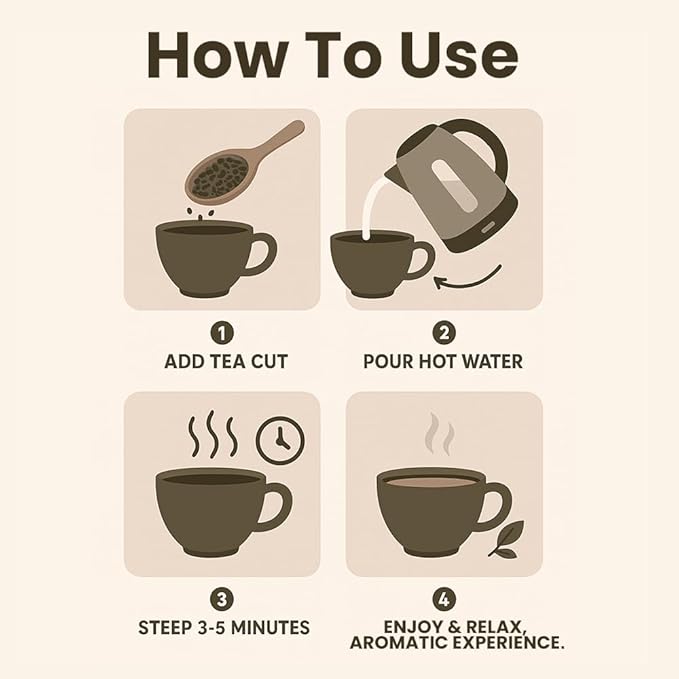 How To Use

1
ADD TEA CUT

2
POUR HOT WATER

3
STEEP 3-5 MINUTES

4
ENJOY & RELAX, AROMATIC EXPERIENCE.