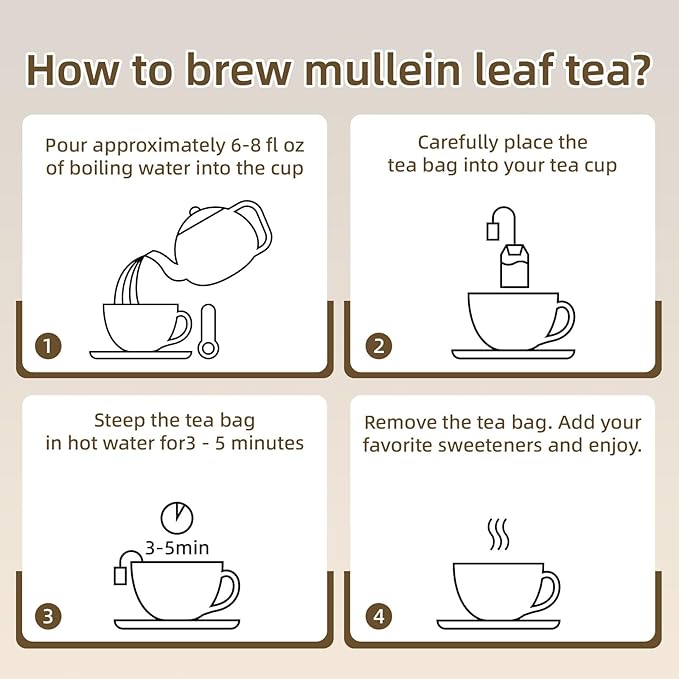 How to brew mullein leaf tea?

Pour approximately 6-8 fl oz of boiling water into the cup

1

Carefully place the tea bag into your tea cup

2

Steep the tea bag in hot water for3 - 5 minutes

3-5min

3

Remove the tea bag. Add your favorite sweeteners and enjoy.

4