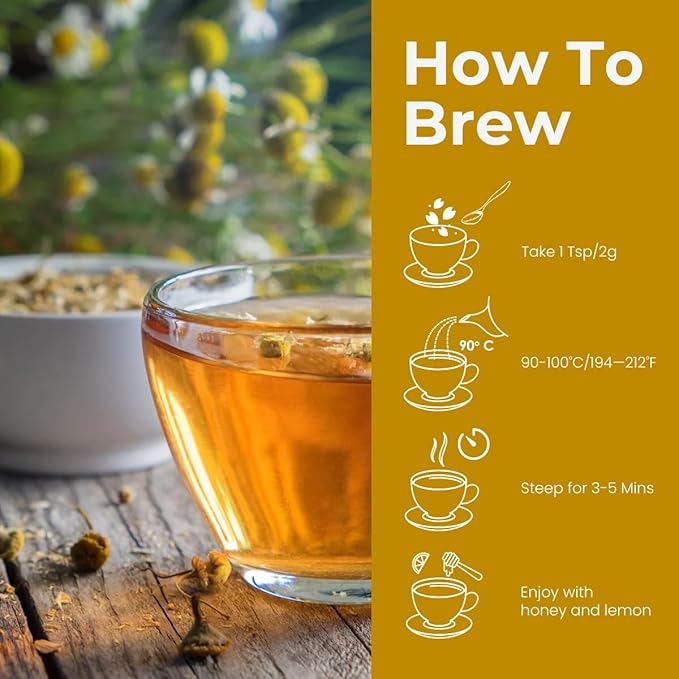 How To Brew

Take 1 Tsp/2g

90° C

90-100°C/194—212°F

Steep for 3-5 Mins

Enjoy with honey and lemon